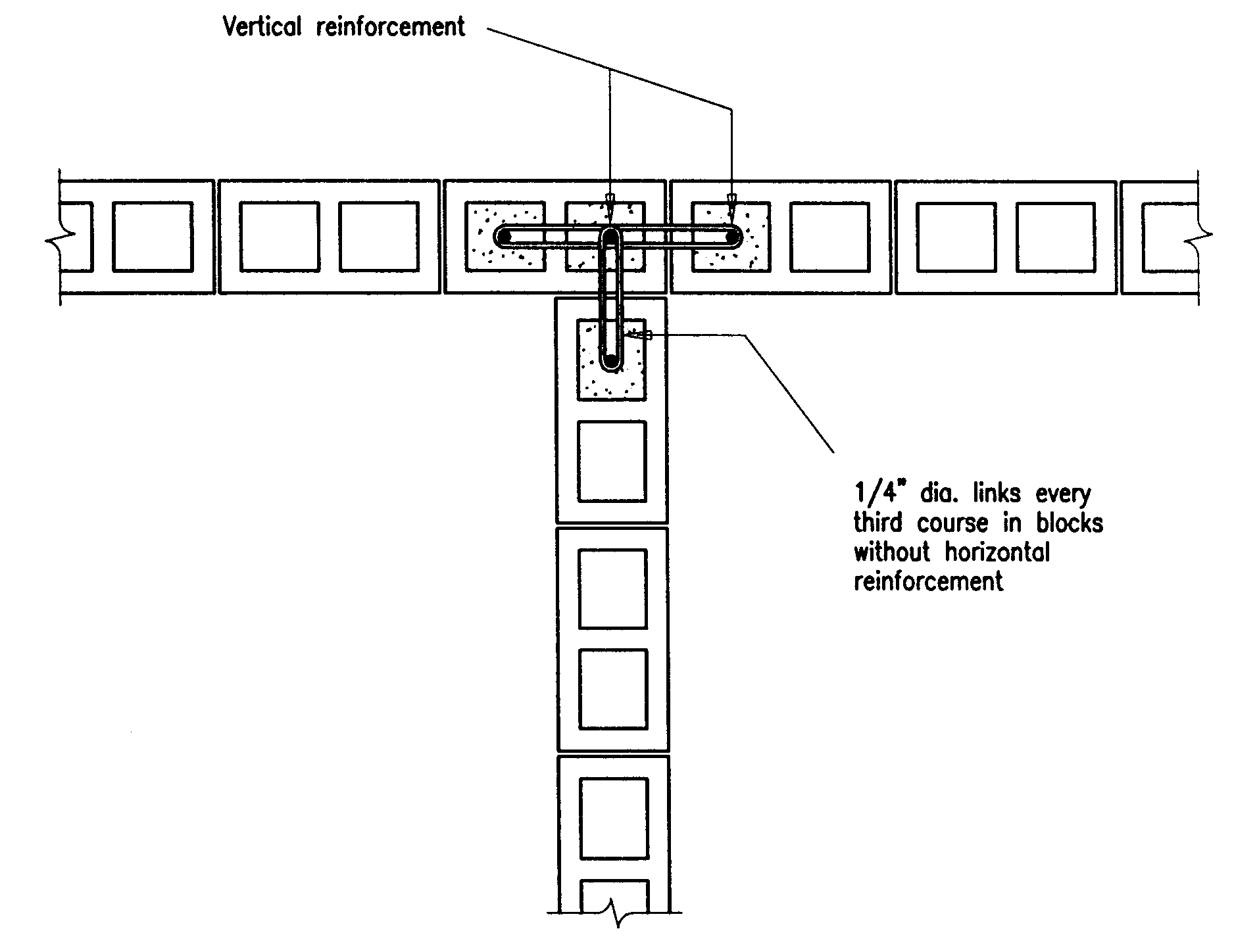 Vertical reinforcement

1/4" dia. links every third course in blocks without horizontal reinforcement